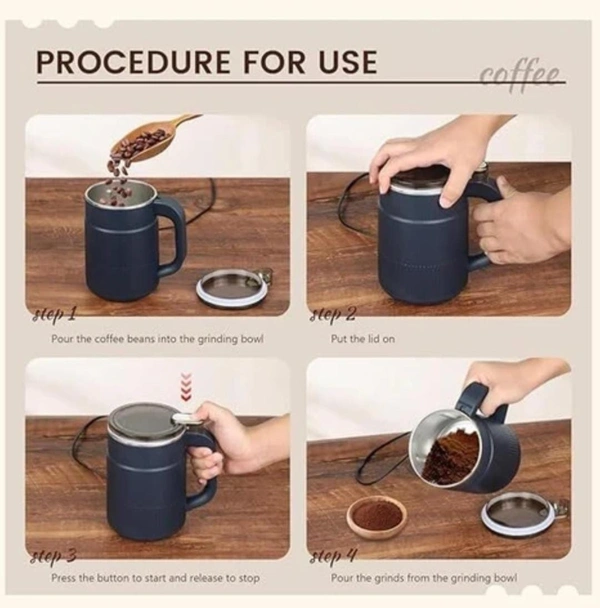 PROCEDURE FOR USE

coffee

step 1

Pour the coffee beans into the grinding bowl

step 2

Put the lid on

step 3

Press the button to start and release to stop

step 4

Pour the grinds from the grinding bowl