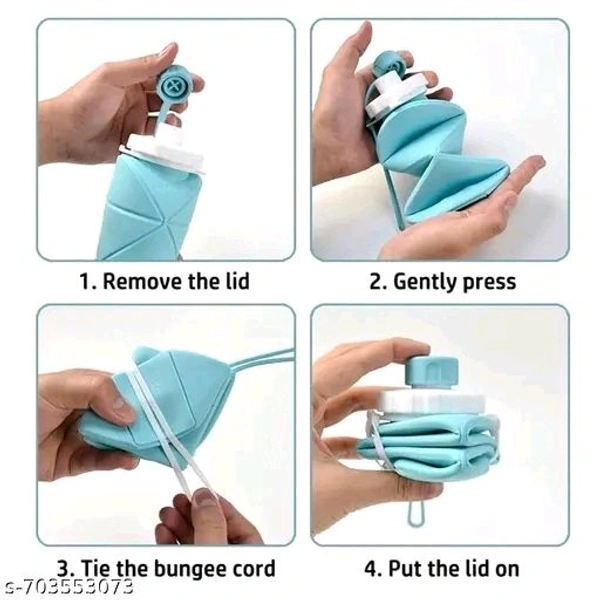 1. Remove the lid

2. Gently press

3. Tie the bungee cord

4. Put the lid on

s-703553073