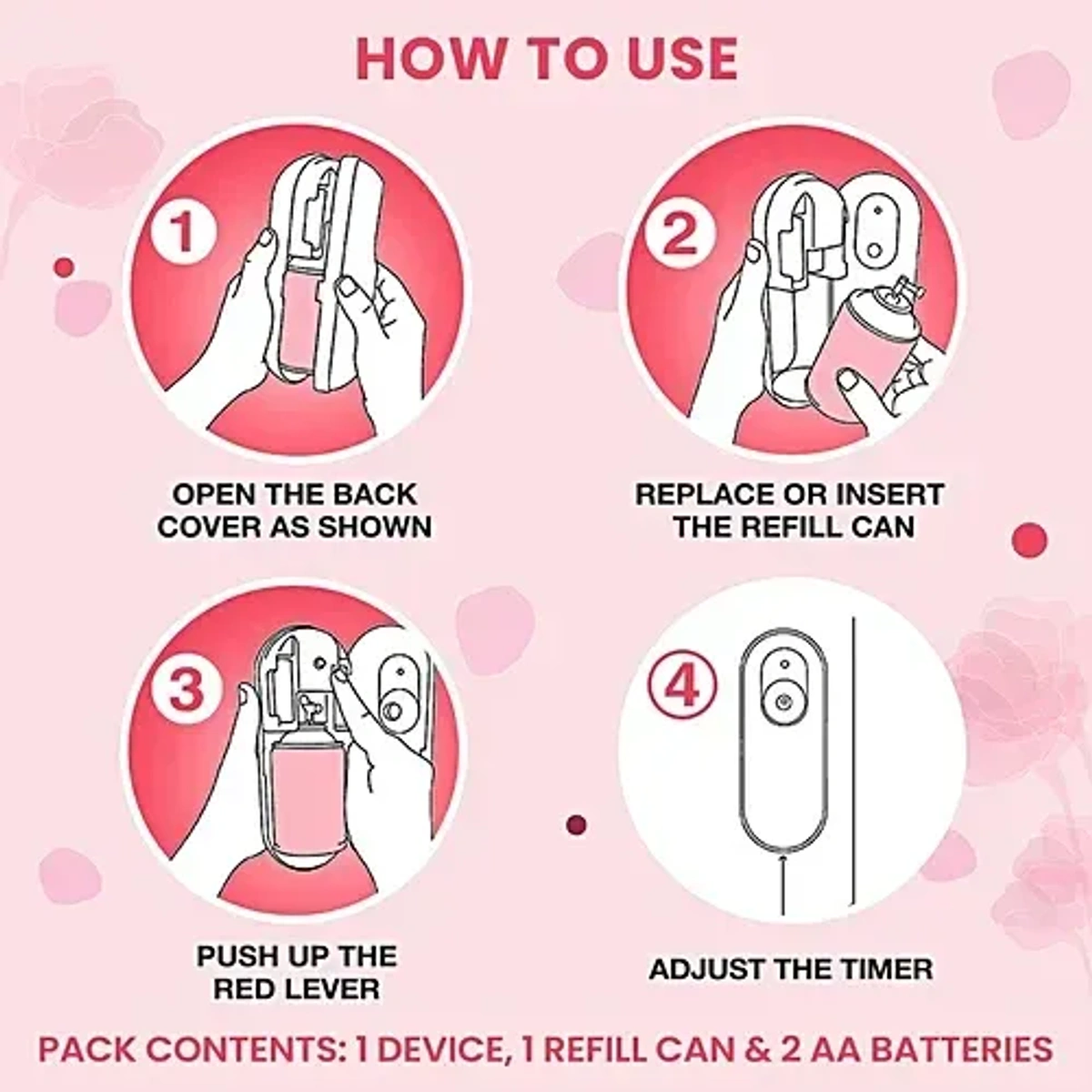 HOW TO USE

1

OPEN THE BACK COVER AS SHOWN

2

REPLACE OR INSERT THE REFILL CAN

3

PUSH UP THE RED LEVER

4

ADJUST THE TIMER

PACK CONTENTS: 1 DEVICE, 1 REFILL CAN & 2 AA BATTERIES