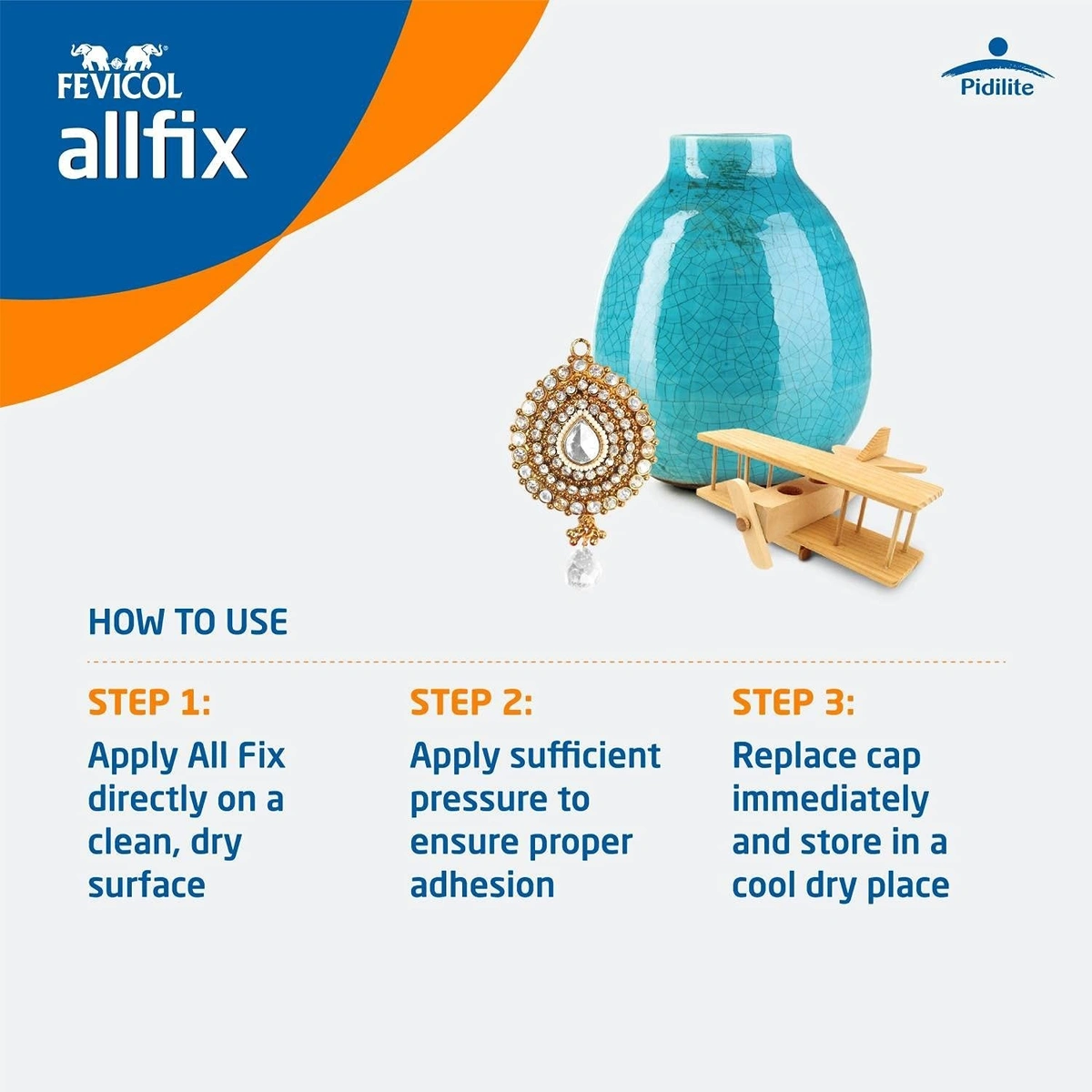 FEVICOL
allfix

Pidilite

HOW TO USE

STEP 1:
Apply All Fix directly on a clean, dry surface

STEP 2:
Apply sufficient pressure to ensure proper adhesion

STEP 3:
Replace cap immediately and store in a cool dry place