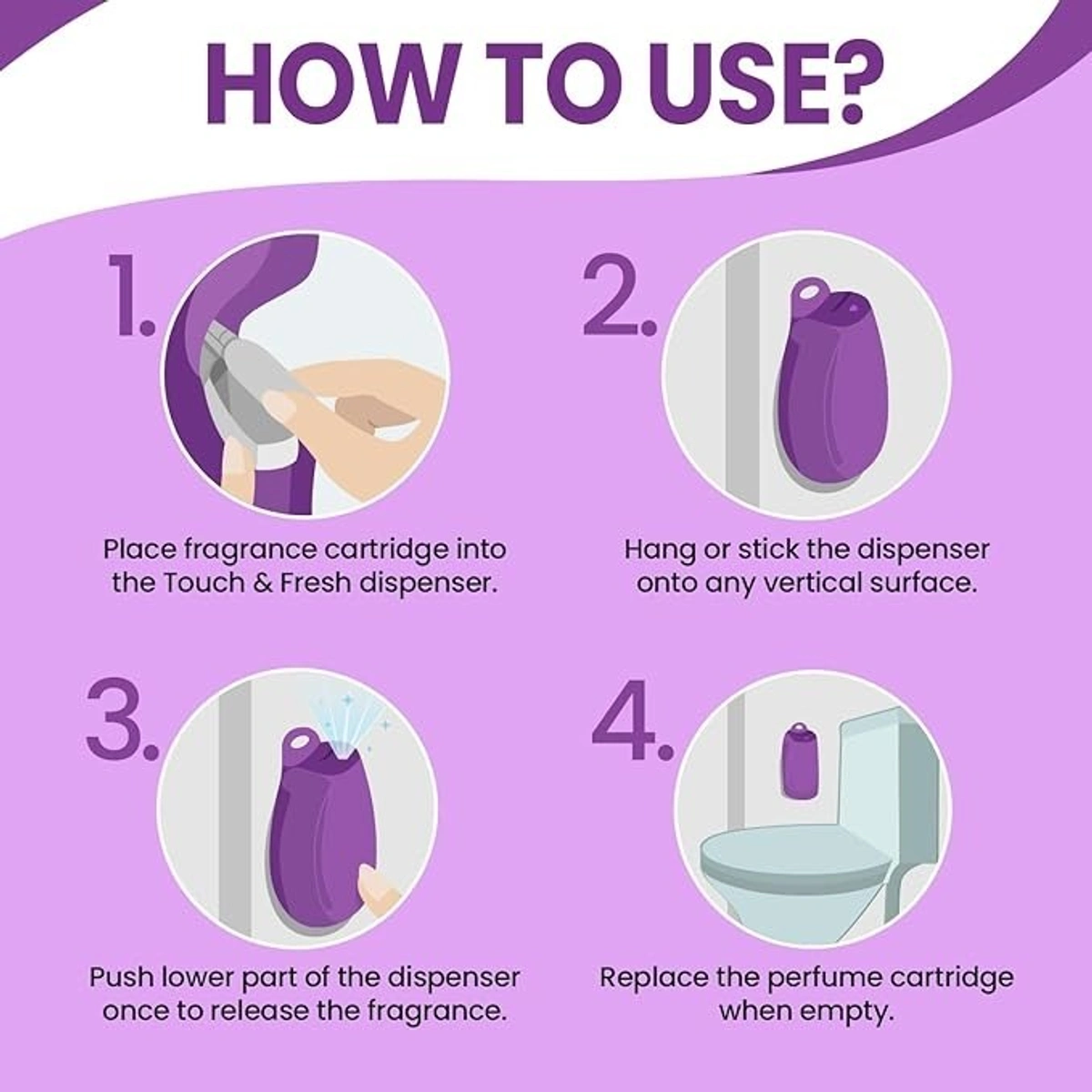 HOW TO USE?

1.

Place fragrance cartridge into the Touch & Fresh dispenser.

2.

Hang or stick the dispenser onto any vertical surface.

3.

Push lower part of the dispenser once to release the fragrance.

4.

Replace the perfume cartridge when empty.