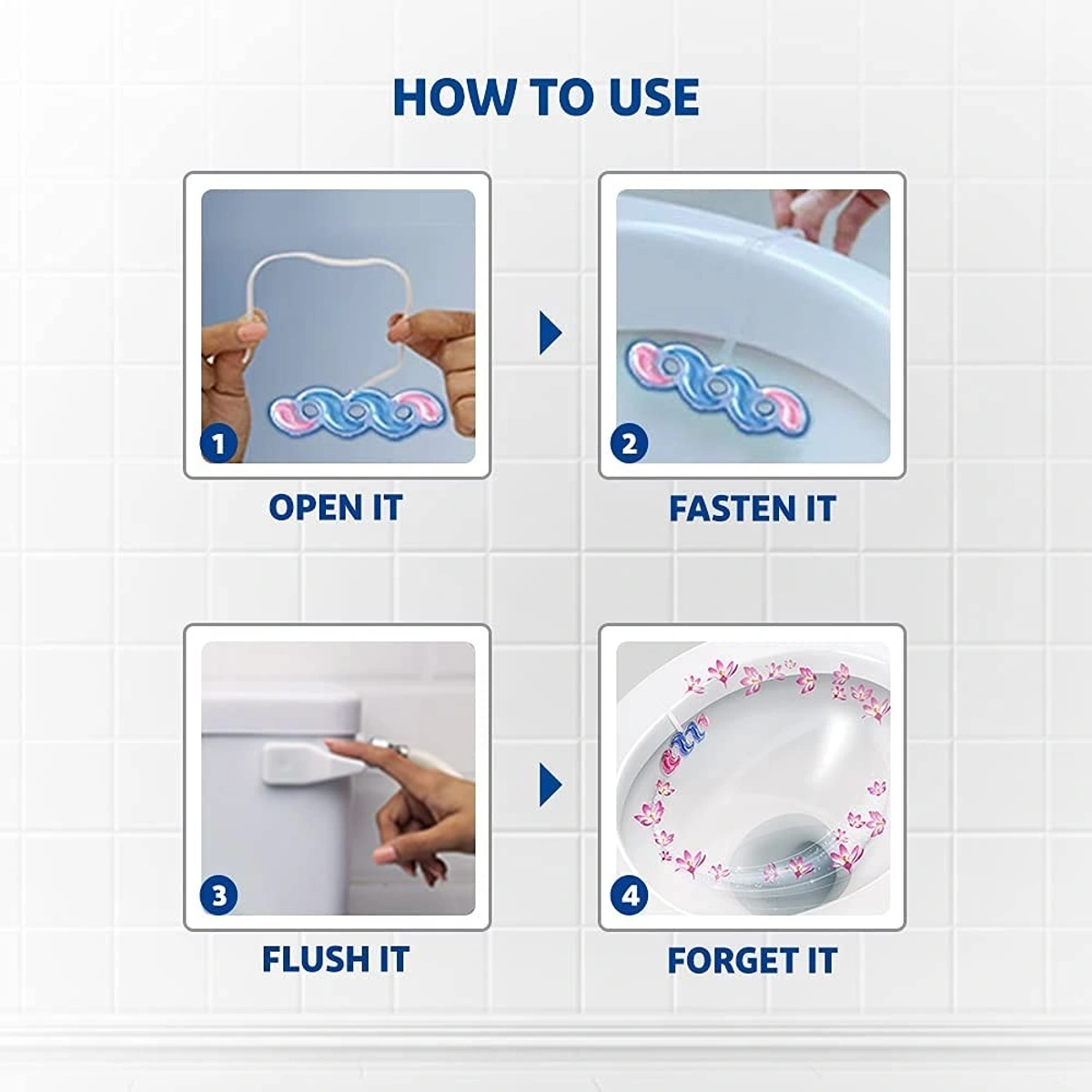 HOW TO USE

1

OPEN IT

2

FASTEN IT

3

FLUSH IT

4

FORGET IT