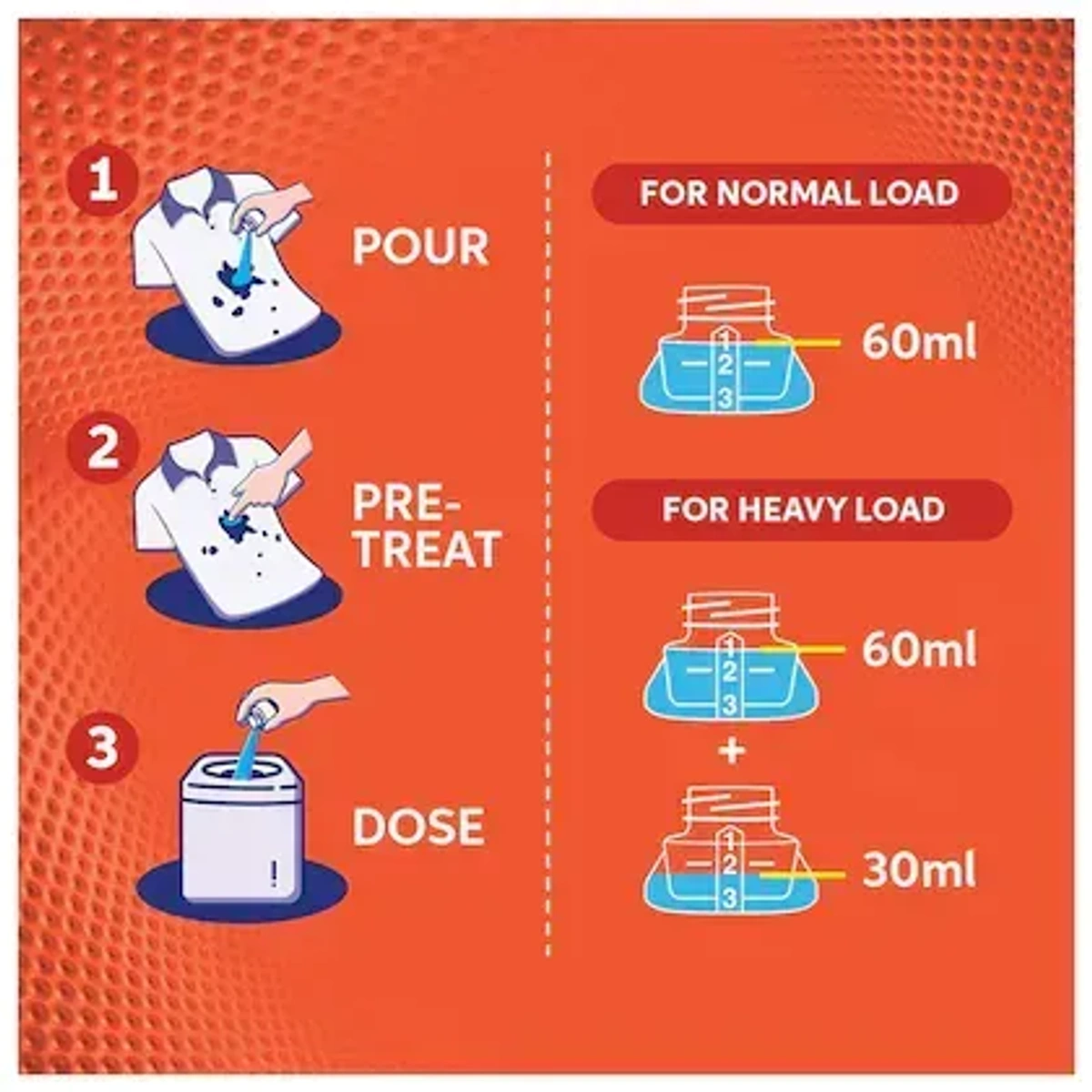 1 POUR

2 PRE-TREAT

3 DOSE

FOR NORMAL LOAD

1 2 3 60ml

FOR HEAVY LOAD

1 2 3 60ml

+

1 2 3 30ml