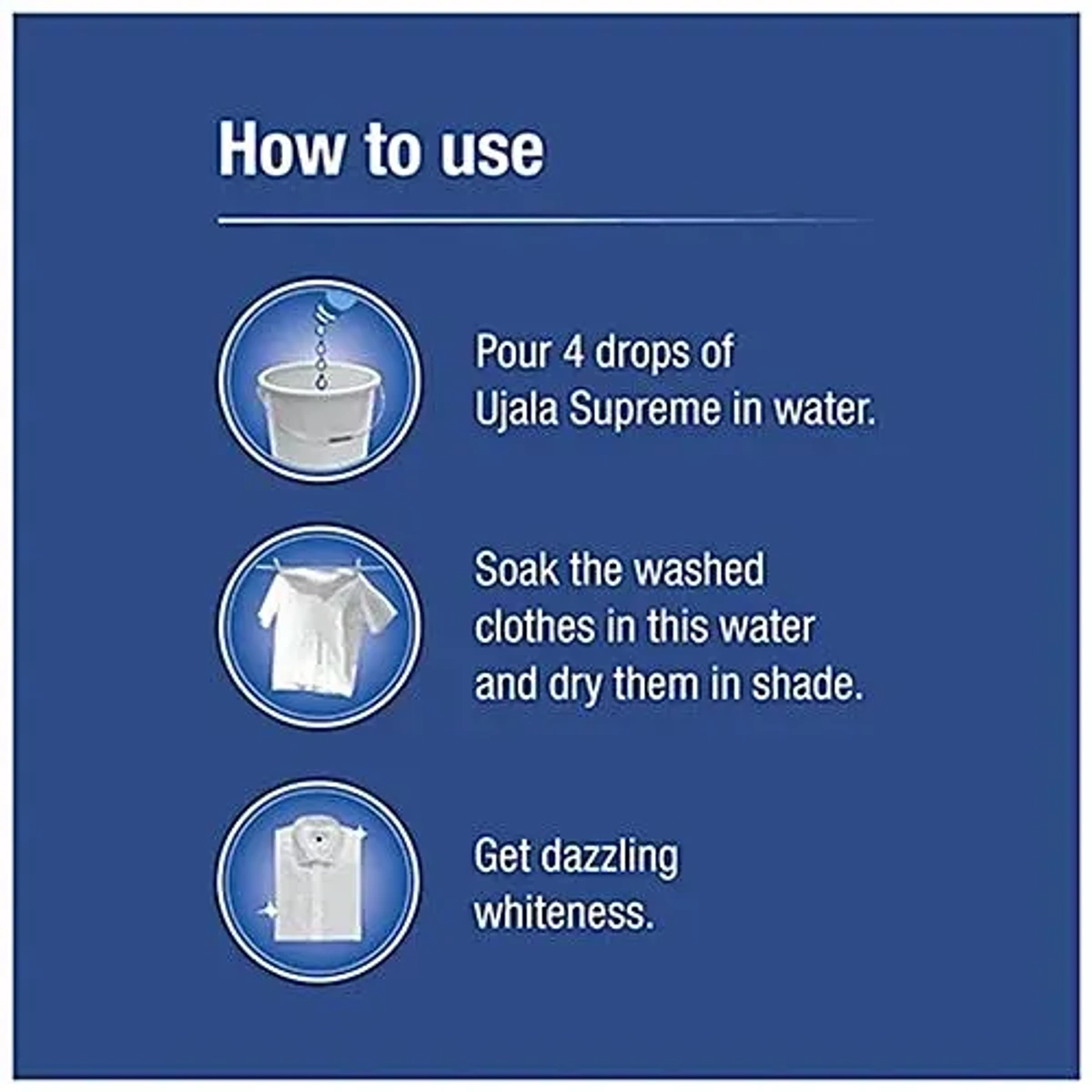 How to use

Pour 4 drops of Ujala Supreme in water.

Soak the washed clothes in this water and dry them in shade.

Get dazzling whiteness.