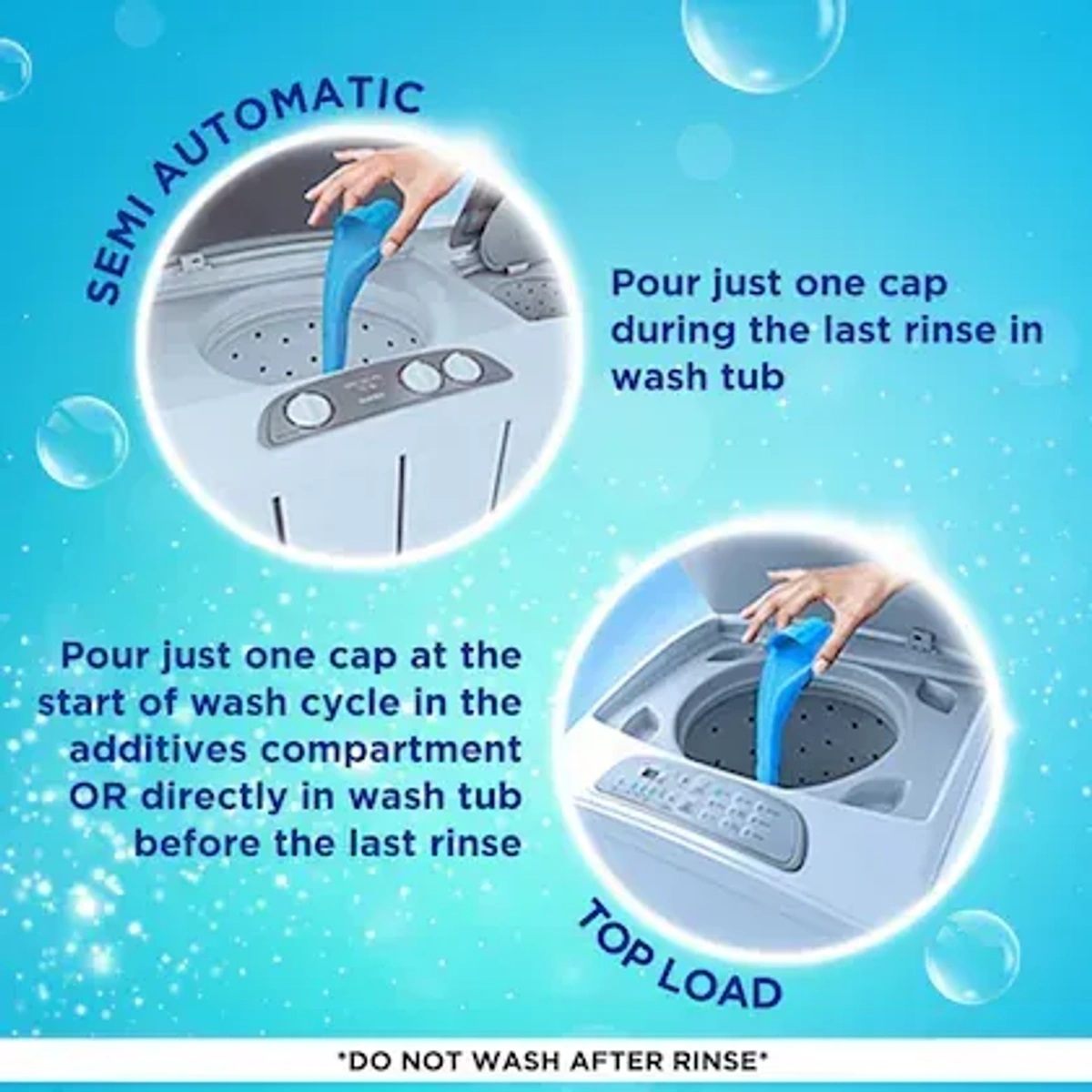 SEMI AUTOMATIC

Pour just one cap during the last rinse in wash tub

Pour just one cap at the start of wash cycle in the additives compartment OR directly in wash tub before the last rinse

TOP LOAD

*DO NOT WASH AFTER RINSE*