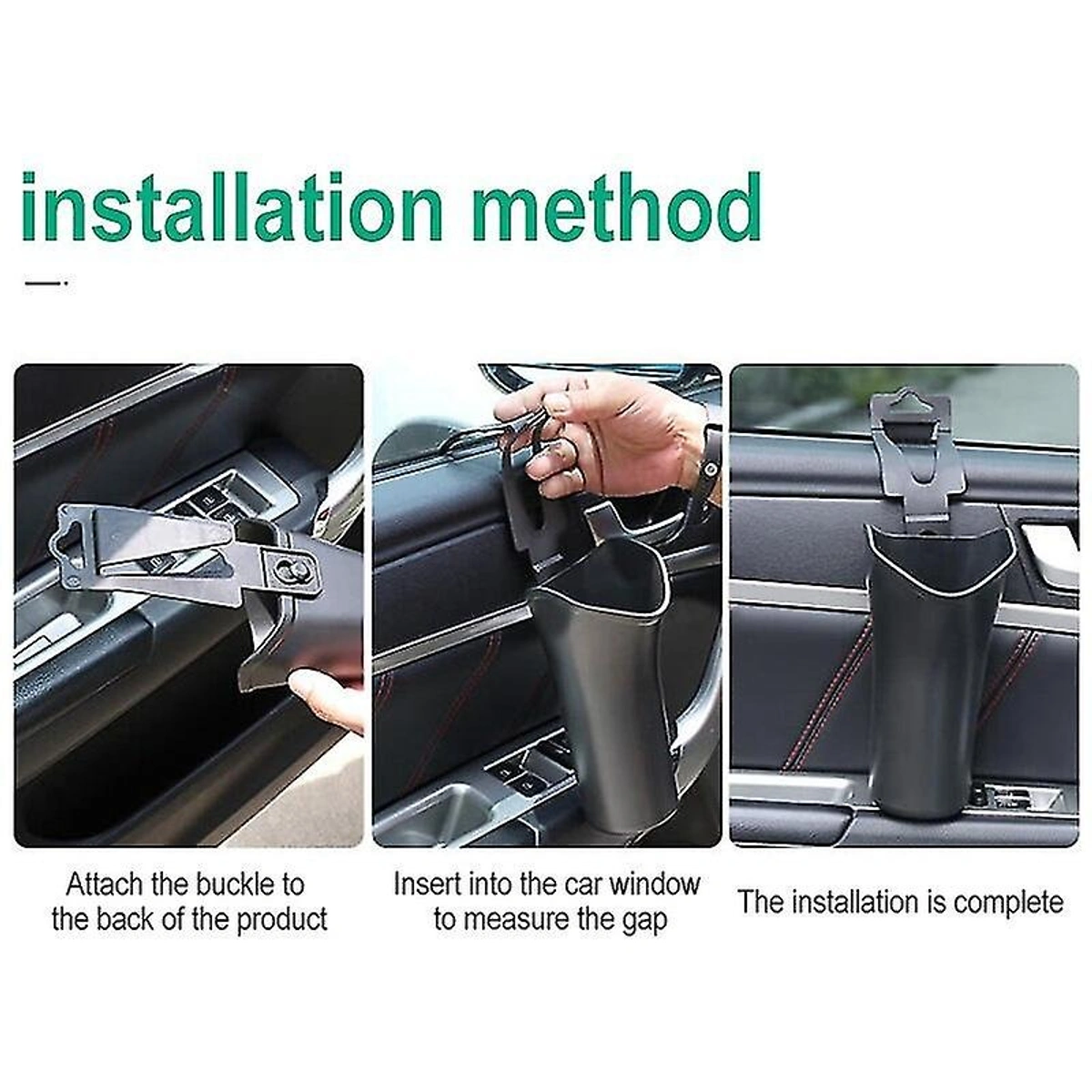 installation method

Attach the buckle to the back of the product

Insert into the car window to measure the gap

The installation is complete