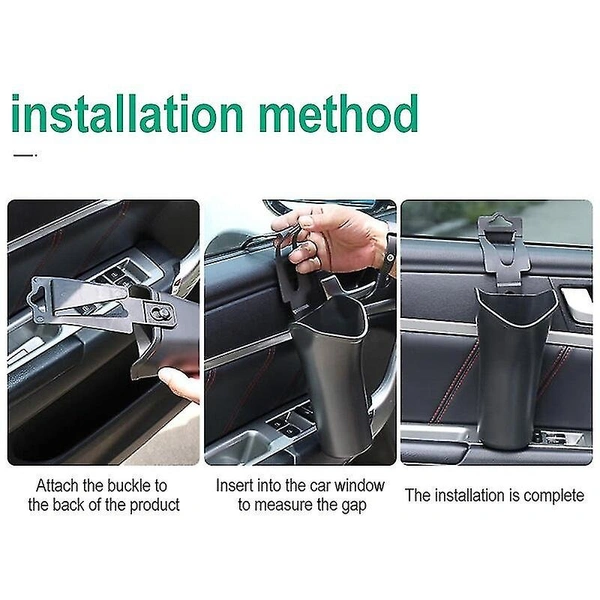 installation method

Attach the buckle to the back of the product

Insert into the car window to measure the gap

The installation is complete