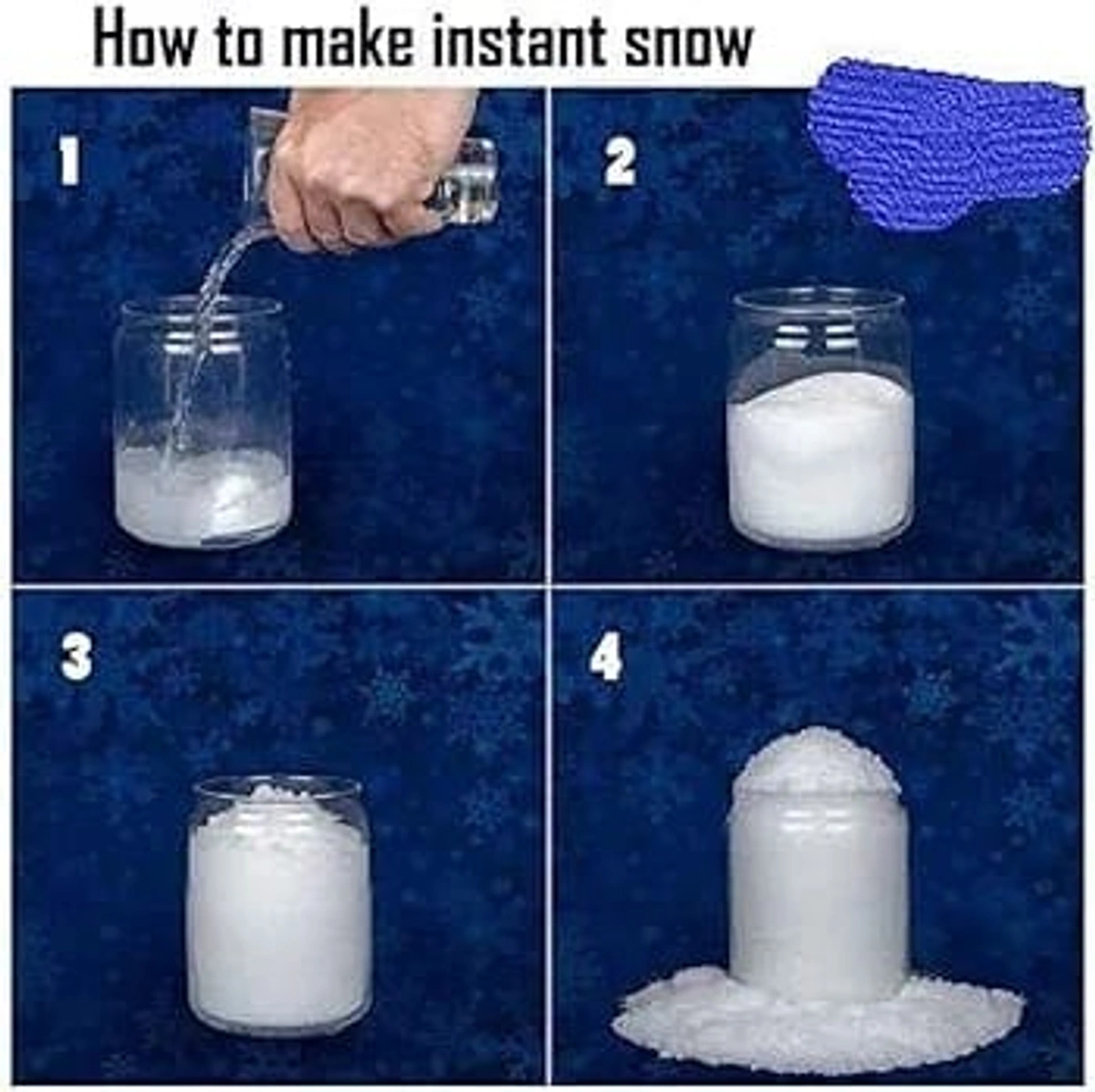 How to make instant snow

1

2

3

4