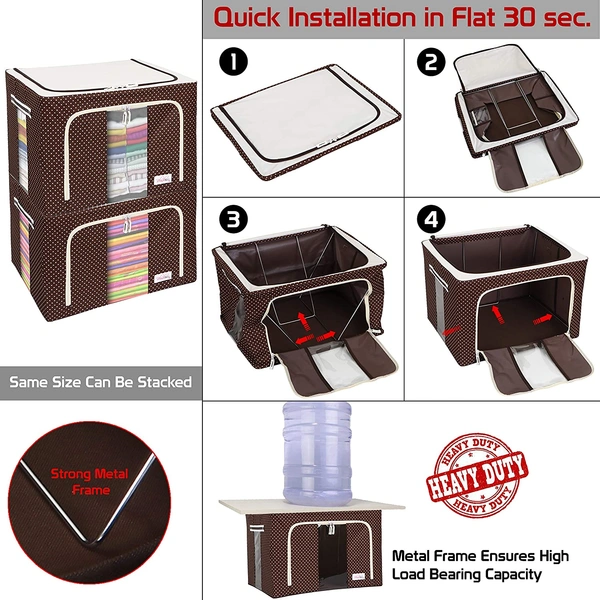 Quick Installation in Flat 30 sec.

1

2

3

4

Same Size Can Be Stacked

Strong Metal Frame

HEAVY DUTY
HEAVY DUTY
HEAVY DUTY

Metal Frame Ensures High Load Bearing Capacity