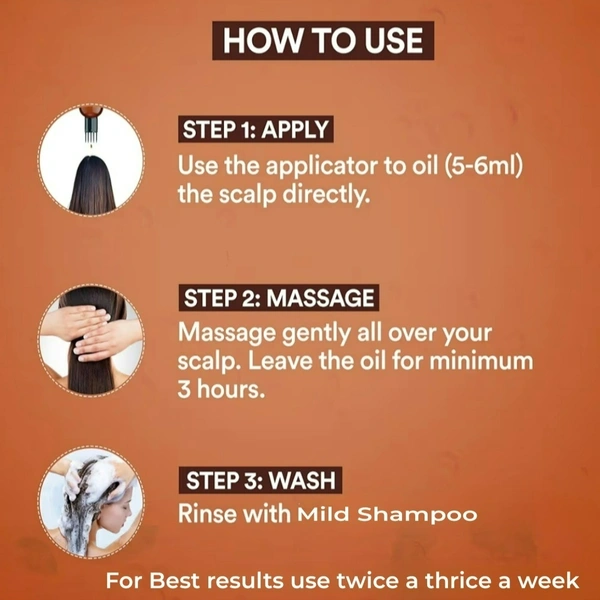 HOW TO USE

STEP 1: APPLY
Use the applicator to oil (5-6ml) the scalp directly.

STEP 2: MASSAGE
Massage gently all over your scalp. Leave the oil for minimum 3 hours.

STEP 3: WASH
Rinse with Mild Shampoo

For Best results use twice a thrice a week