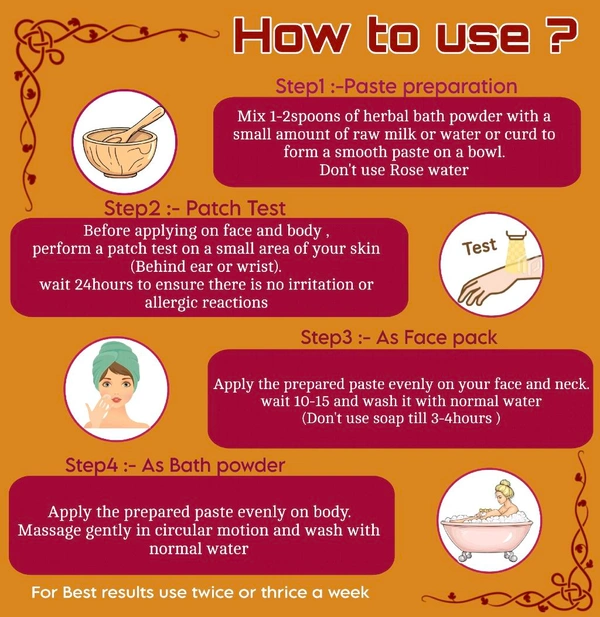 How to use ?

Step1 :-Paste preparation

Mix 1-2spoons of herbal bath powder with a small amount of raw milk or water or curd to form a smooth paste on a bowl.
Don't use Rose water

Step2 :- Patch Test

Before applying on face and body , perform a patch test on a small area of your skin (Behind ear or wrist).
wait 24hours to ensure there is no irritation or allergic reactions

Test

Step3 :- As Face pack

Apply the prepared paste evenly on your face and neck. wait 10-15 and wash it with normal water (Don't use soap till 3-4hours )

Step4 :- As Bath powder

Apply the prepared paste evenly on body. Massage gently in circular motion and wash with normal water

For Best results use twice or thrice a week