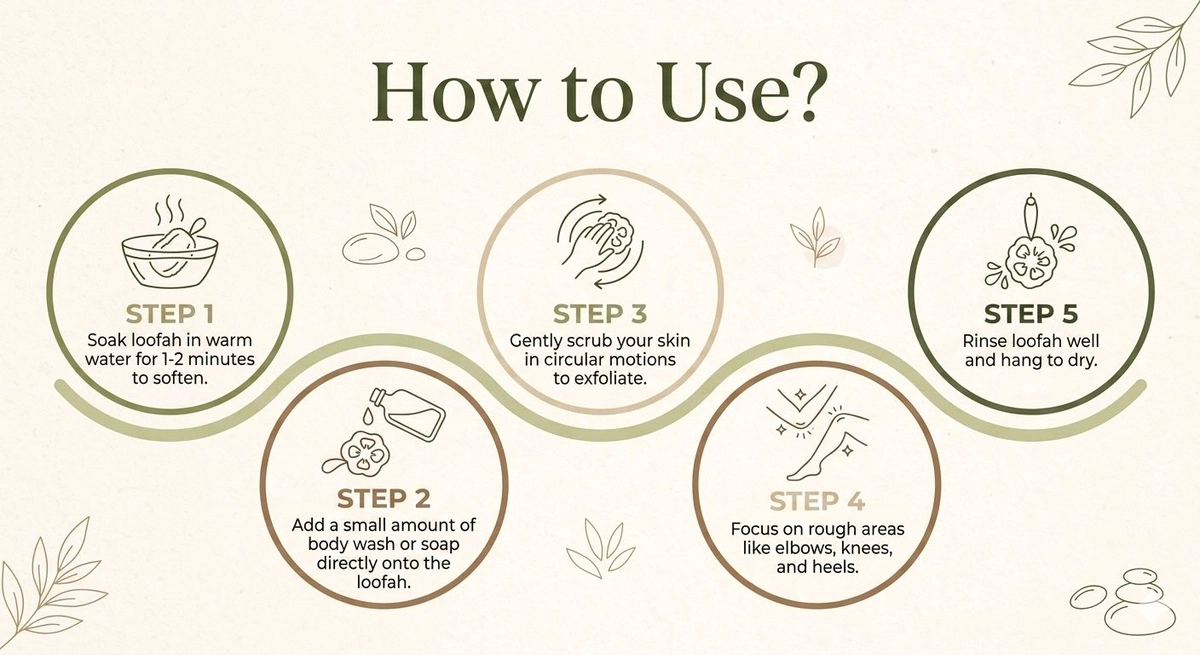 How to Use?

STEP 1
Soak loofah in warm water for 1-2 minutes to soften.

STEP 2
Add a small amount of body wash or soap directly onto the loofah.

STEP 3
Gently scrub your skin in circular motions to exfoliate.

STEP 4
Focus on rough areas like elbows, knees, and heels.

STEP 5
Rinse loofah well and hang to dry.