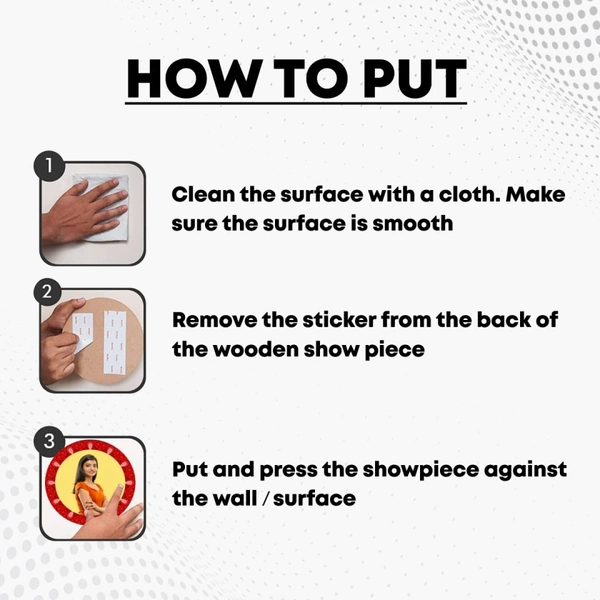 HOW TO PUT

1

Clean the surface with a cloth. Make sure the surface is smooth

2

Remove the sticker from the back of the wooden show piece

3

Put and press the showpiece against the wall / surface