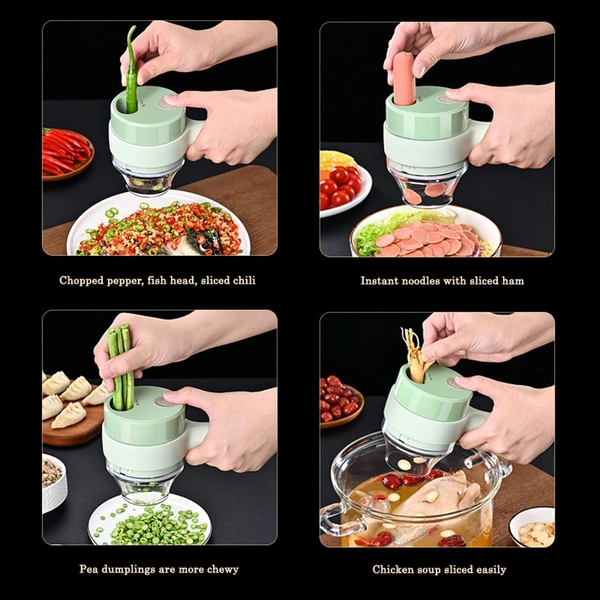 Chopped pepper, fish head, sliced chili

Instant noodles with sliced ham

Pea dumplings are more chewy

Chicken soup sliced easily