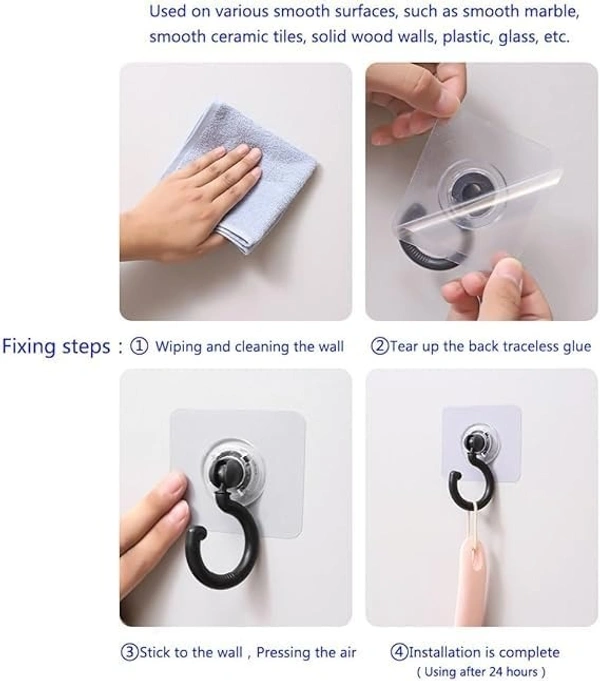 Used on various smooth surfaces, such as smooth marble, smooth ceramic tiles, solid wood walls, plastic, glass, etc.

Fixing steps : ① Wiping and cleaning the wall

②Tear up the back traceless glue

③Stick to the wall , Pressing the air

④Installation is complete
( Using after 24 hours )