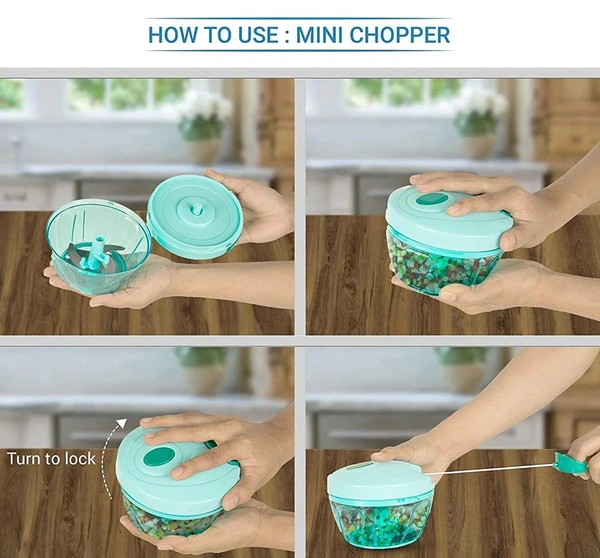 HOW TO USE : MINI CHOPPER

Turn to lock