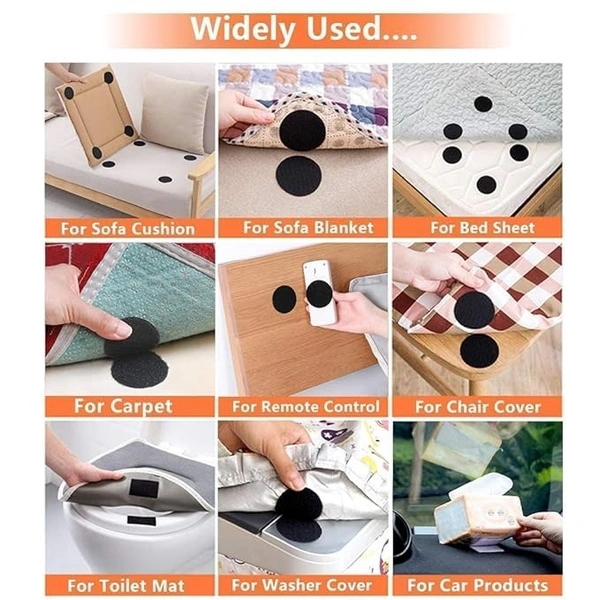 Widely Used....

For Sofa Cushion

For Sofa Blanket

For Bed Sheet

For Carpet

For Remote Control

For Chair Cover

For Toilet Mat

For Washer Cover

For Car Products