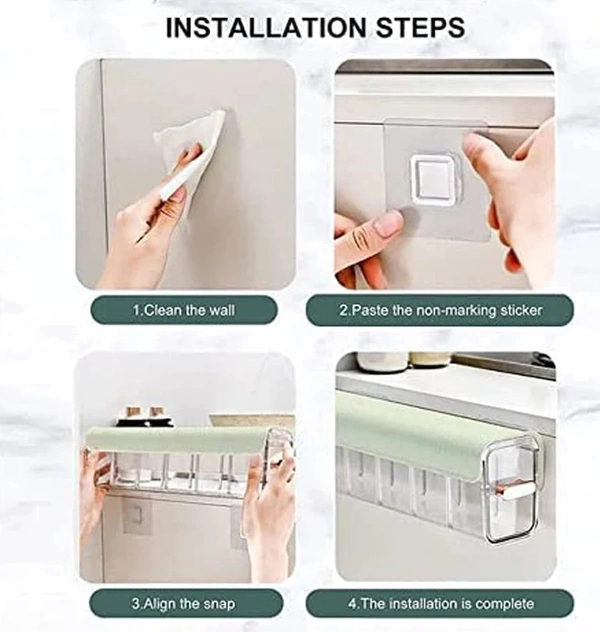 INSTALLATION STEPS

1.Clean the wall

2.Paste the non-marking sticker

3.Align the snap

4.The installation is complete