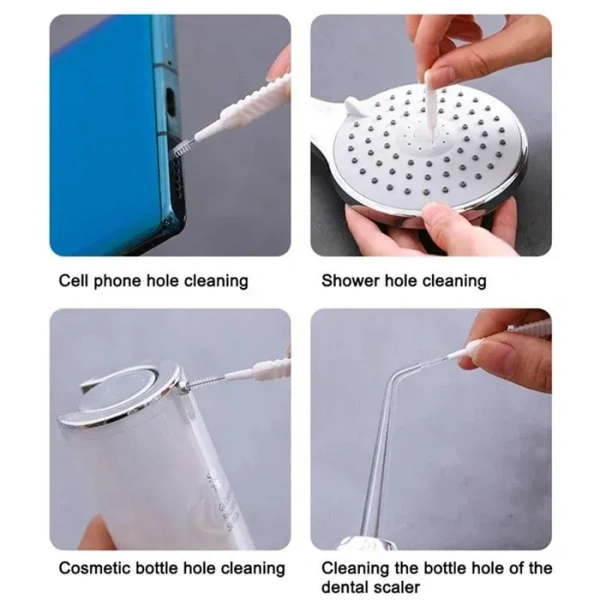 Cell phone hole cleaning

Shower hole cleaning

Cosmetic bottle hole cleaning

Cleaning the bottle hole of the dental scaler