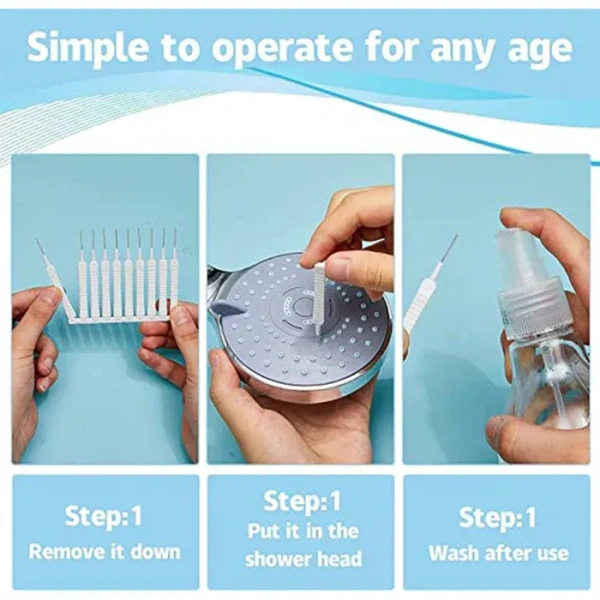 Simple to operate for any age

Step:1
Remove it down

Step:1
Put it in the shower head

Step:1
Wash after use