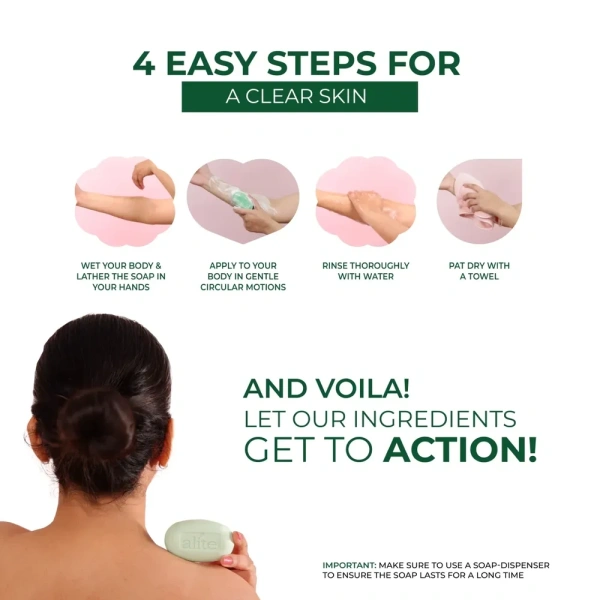 4 EASY STEPS FOR
A CLEAR SKIN

WET YOUR BODY & LATHER THE SOAP IN YOUR HANDS

APPLY TO YOUR BODY IN GENTLE CIRCULAR MOTIONS

RINSE THOROUGHLY WITH WATER

PAT DRY WITH A TOWEL

AND VOILA!
LET OUR INGREDIENTS
GET TO ACTION!

alite

IMPORTANT: MAKE SURE TO USE A SOAP-DISPENSER TO ENSURE THE SOAP LASTS FOR A LONG TIME