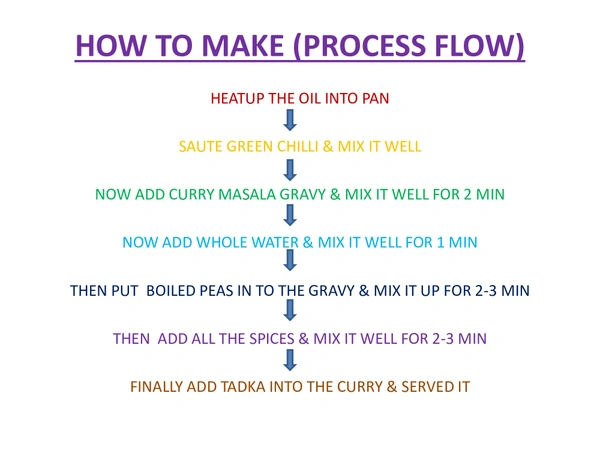 HOW TO MAKE (PROCESS FLOW)

HEATUP THE OIL INTO PAN

SAUTE GREEN CHILLI & MIX IT WELL

NOW ADD CURRY MASALA GRAVY & MIX IT WELL FOR 2 MIN

NOW ADD WHOLE WATER & MIX IT WELL FOR 1 MIN

THEN PUT BOILED PEAS IN TO THE GRAVY & MIX IT UP FOR 2-3 MIN

THEN ADD ALL THE SPICES & MIX IT WELL FOR 2-3 MIN

FINALLY ADD TADKA INTO THE CURRY & SERVED IT