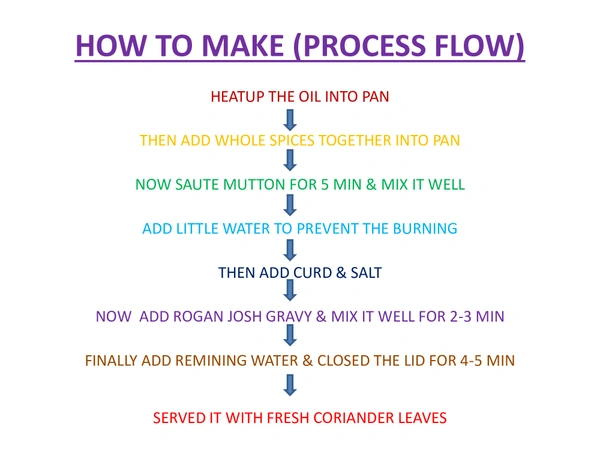 HOW TO MAKE (PROCESS FLOW)

HEATUP THE OIL INTO PAN

THEN ADD WHOLE SPICES TOGETHER INTO PAN

NOW SAUTE MUTTON FOR 5 MIN & MIX IT WELL

ADD LITTLE WATER TO PREVENT THE BURNING

THEN ADD CURD & SALT

NOW ADD ROGAN JOSH GRAVY & MIX IT WELL FOR 2-3 MIN

FINALLY ADD REMINING WATER & CLOSED THE LID FOR 4-5 MIN

SERVED IT WITH FRESH CORIANDER LEAVES