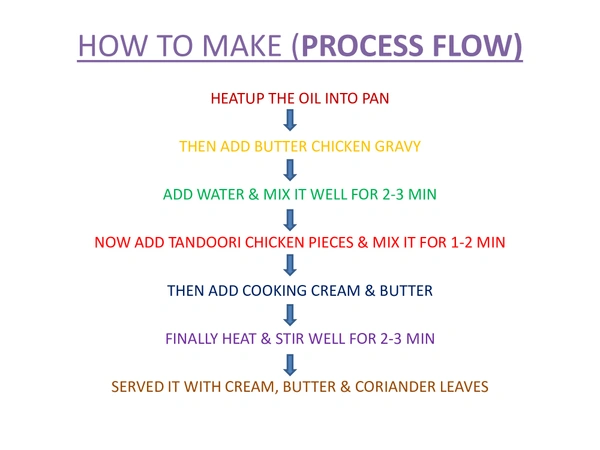 HOW TO MAKE (PROCESS FLOW)

HEATUP THE OIL INTO PAN

THEN ADD BUTTER CHICKEN GRAVY

ADD WATER & MIX IT WELL FOR 2-3 MIN

NOW ADD TANDOORI CHICKEN PIECES & MIX IT FOR 1-2 MIN

THEN ADD COOKING CREAM & BUTTER

FINALLY HEAT & STIR WELL FOR 2-3 MIN

SERVED IT WITH CREAM, BUTTER & CORIANDER LEAVES