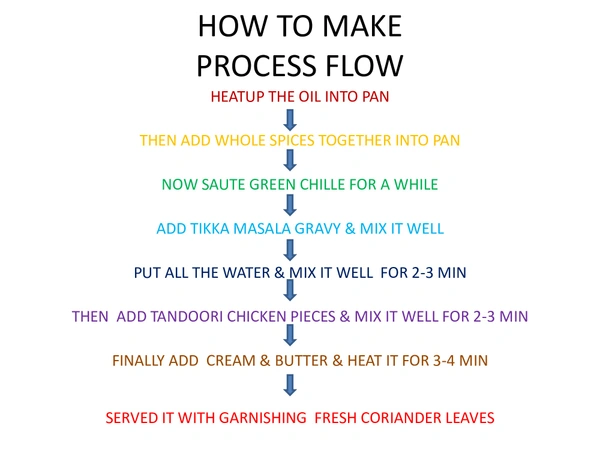 HOW TO MAKE
PROCESS FLOW

HEATUP THE OIL INTO PAN

THEN ADD WHOLE SPICES TOGETHER INTO PAN

NOW SAUTE GREEN CHILLE FOR A WHILE

ADD TIKKA MASALA GRAVY & MIX IT WELL

PUT ALL THE WATER & MIX IT WELL FOR 2-3 MIN

THEN ADD TANDOORI CHICKEN PIECES & MIX IT WELL FOR 2-3 MIN

FINALLY ADD CREAM & BUTTER & HEAT IT FOR 3-4 MIN

SERVED IT WITH GARNISHING FRESH CORIANDER LEAVES