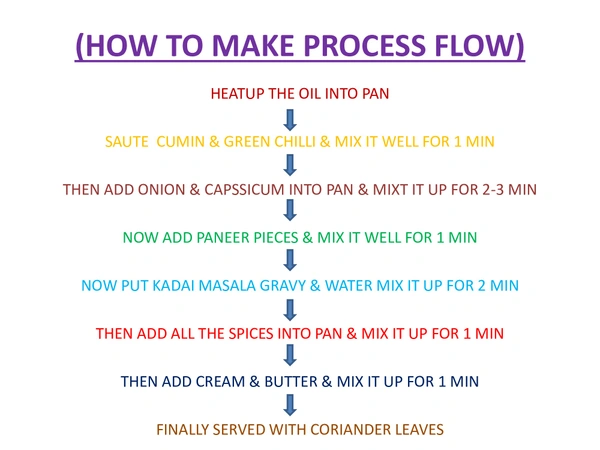 (HOW TO MAKE PROCESS FLOW)

HEATUP THE OIL INTO PAN

SAUTE CUMIN & GREEN CHILLI & MIX IT WELL FOR 1 MIN

THEN ADD ONION & CAPSSICUM INTO PAN & MIXT IT UP FOR 2-3 MIN

NOW ADD PANEER PIECES & MIX IT WELL FOR 1 MIN

NOW PUT KADAI MASALA GRAVY & WATER MIX IT UP FOR 2 MIN

THEN ADD ALL THE SPICES INTO PAN & MIX IT UP FOR 1 MIN

THEN ADD CREAM & BUTTER & MIX IT UP FOR 1 MIN

FINALLY SERVED WITH CORIANDER LEAVES