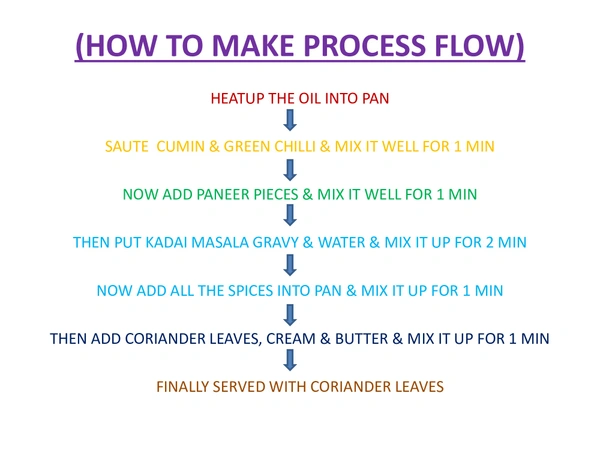 (HOW TO MAKE PROCESS FLOW)

HEATUP THE OIL INTO PAN

SAUTE CUMIN & GREEN CHILLI & MIX IT WELL FOR 1 MIN

NOW ADD PANEER PIECES & MIX IT WELL FOR 1 MIN

THEN PUT KADAI MASALA GRAVY & WATER & MIX IT UP FOR 2 MIN

NOW ADD ALL THE SPICES INTO PAN & MIX IT UP FOR 1 MIN

THEN ADD CORIANDER LEAVES, CREAM & BUTTER & MIX IT UP FOR 1 MIN

FINALLY SERVED WITH CORIANDER LEAVES