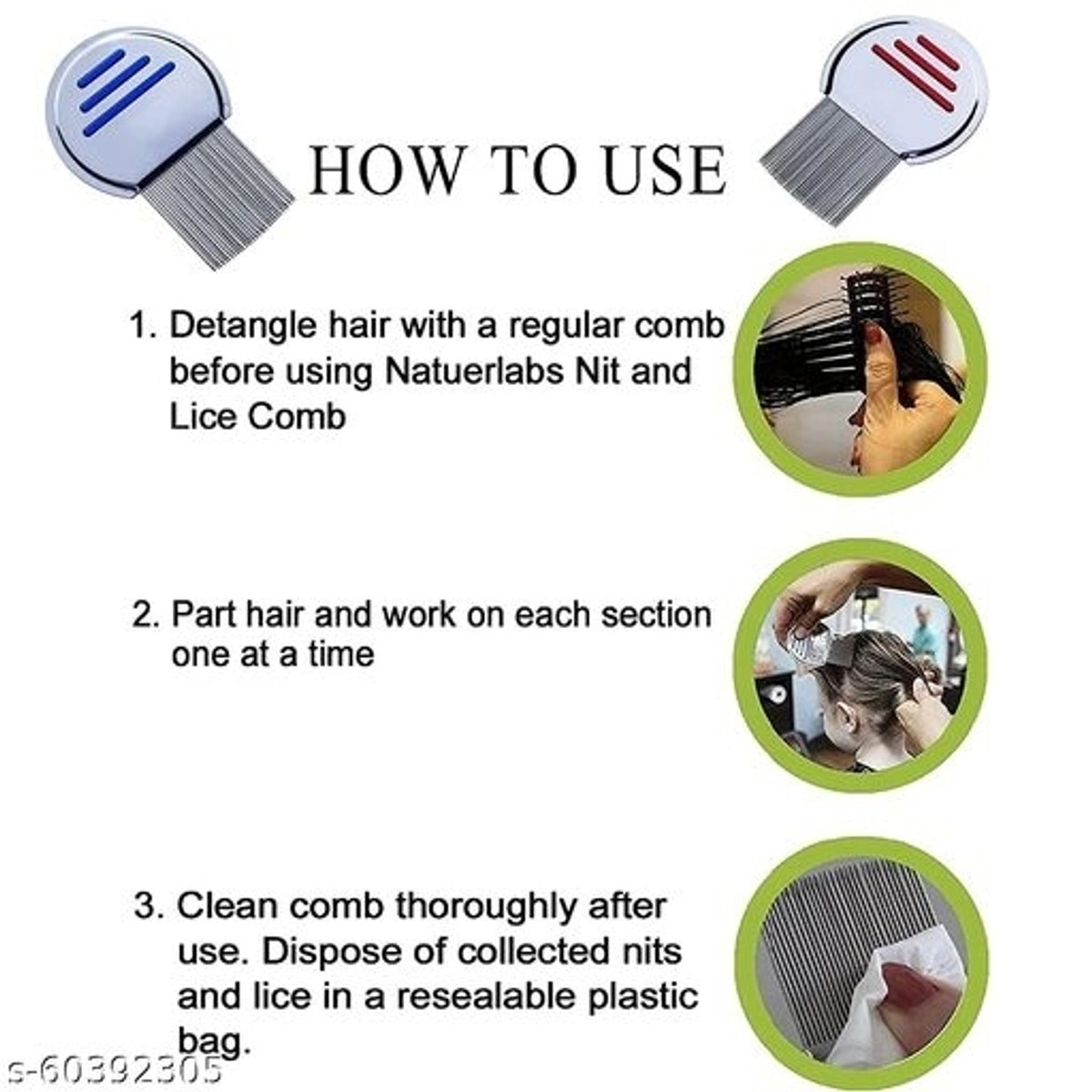 HOW TO USE

1. Detangle hair with a regular comb before using Natuerlabs Nit and Lice Comb

2. Part hair and work on each section one at a time

3. Clean comb thoroughly after use. Dispose of collected nits and lice in a resealable plastic bag.

s-60392305