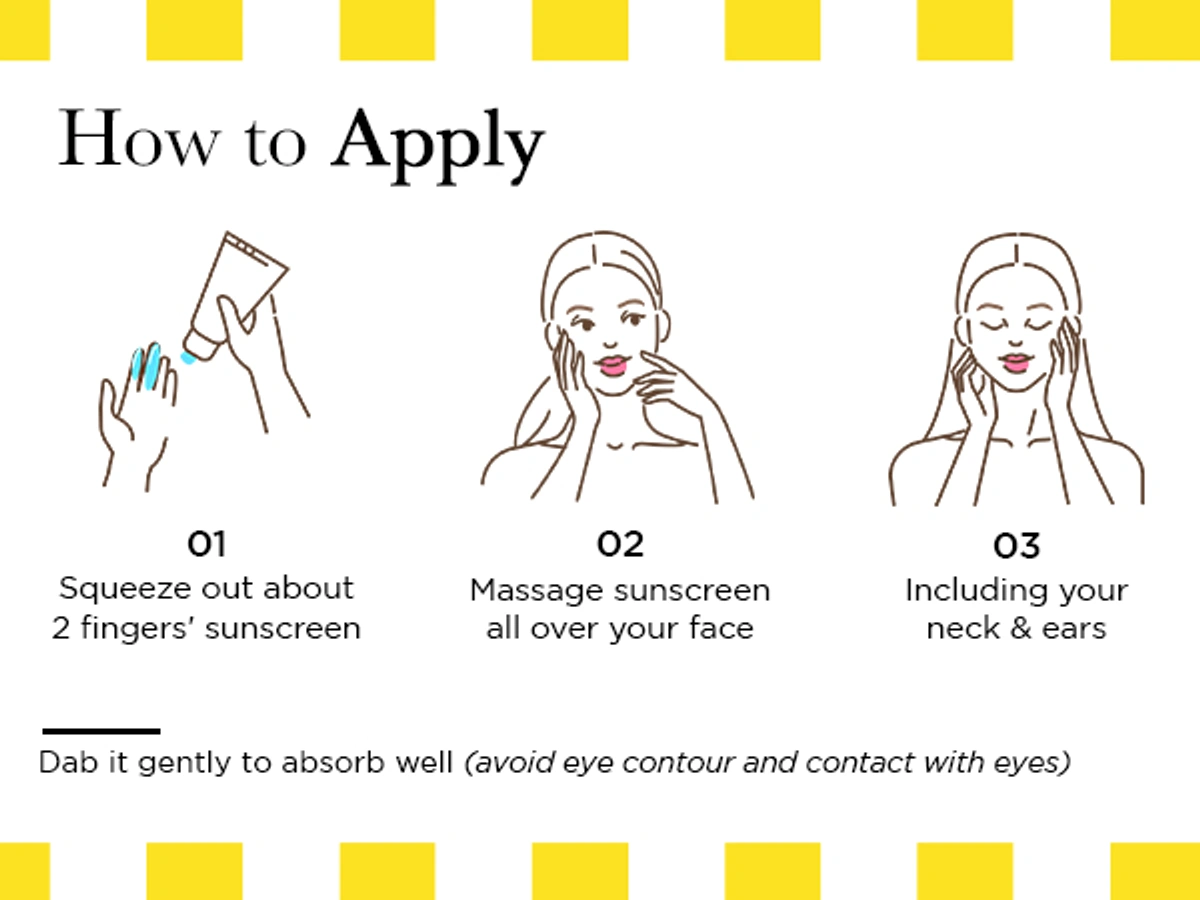 How to Apply

01
Squeeze out about 2 fingers' sunscreen

02
Massage sunscreen all over your face

03
Including your neck & ears

Dab it gently to absorb well (avoid eye contour and contact with eyes)