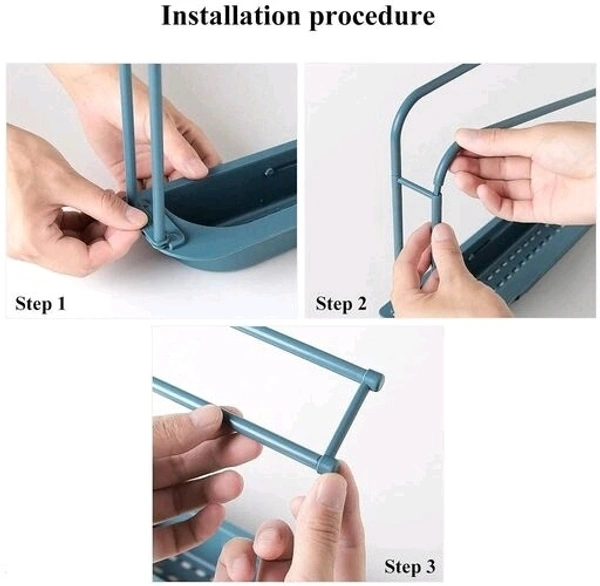 Installation procedure

Step 1

Step 2

Step 3