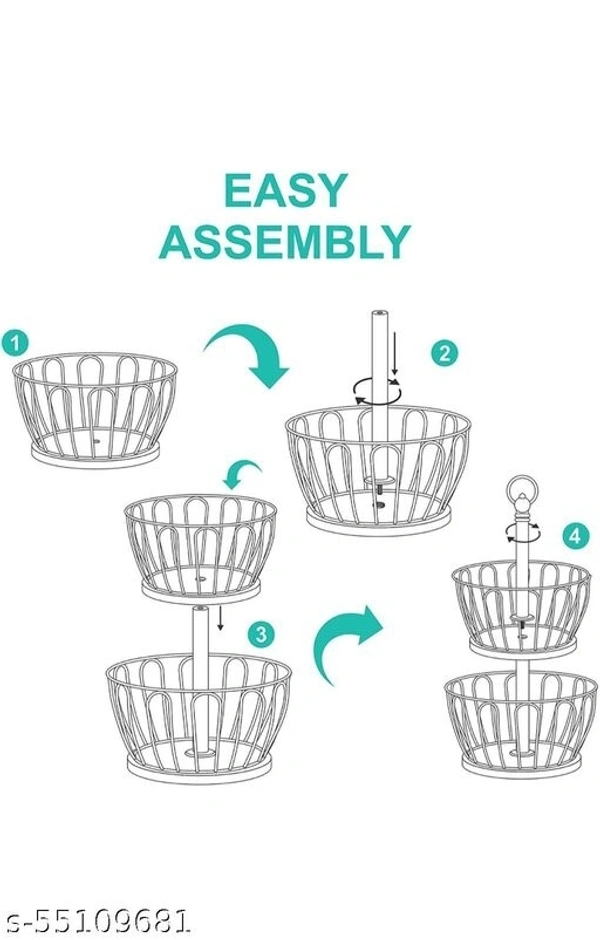 EASY
ASSEMBLY

1

2

3

4

s-55109681