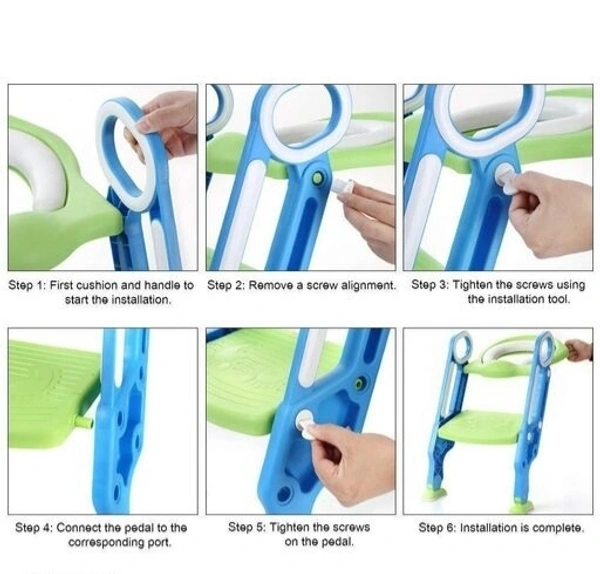 Step 1: First cushion and handle to start the installation.

Step 2: Remove a screw alignment.

Step 3: Tighten the screws using the installation tool.

Step 4: Connect the pedal to the corresponding port.

Step 5: Tighten the screws on the pedal.

Step 6: Installation is complete.