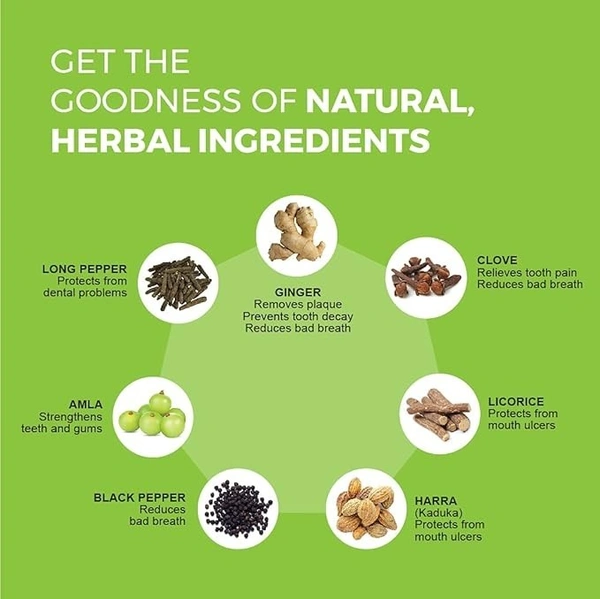 GET THE GOODNESS OF NATURAL, HERBAL INGREDIENTS

LONG PEPPER
Protects from dental problems

GINGER
Removes plaque
Prevents tooth decay
Reduces bad breath

CLOVE
Relieves tooth pain
Reduces bad breath

AMLA
Strengthens teeth and gums

LICORICE
Protects from mouth ulcers

BLACK PEPPER
Reduces bad breath

HARRA
(Kaduka)
Protects from mouth ulcers