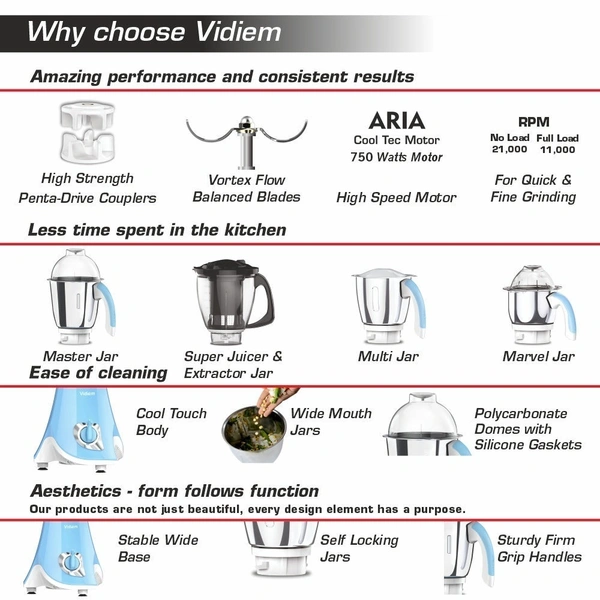 Why choose Vidiem

Amazing performance and consistent results

High Strength Penta-Drive Couplers

Vortex Flow Balanced Blades

ARIA
Cool Tec Motor
750 Watts Motor

High Speed Motor

RPM

| No Load | Full Load |
|---|---|
| 21,000 | 11,000 |

For Quick & Fine Grinding

Less time spent in the kitchen

Master Jar

Super Juicer & Extractor Jar

Multi Jar

Marvel Jar

Ease of cleaning

Vidiem

Cool Touch Body

Wide Mouth Jars

Polycarbonate Domes with Silicone Gaskets

Aesthetics - form follows function

Our products are not just beautiful, every design element has a purpose.

Vidiem

Stable Wide Base

Self Locking Jars

Sturdy Firm Grip Handles