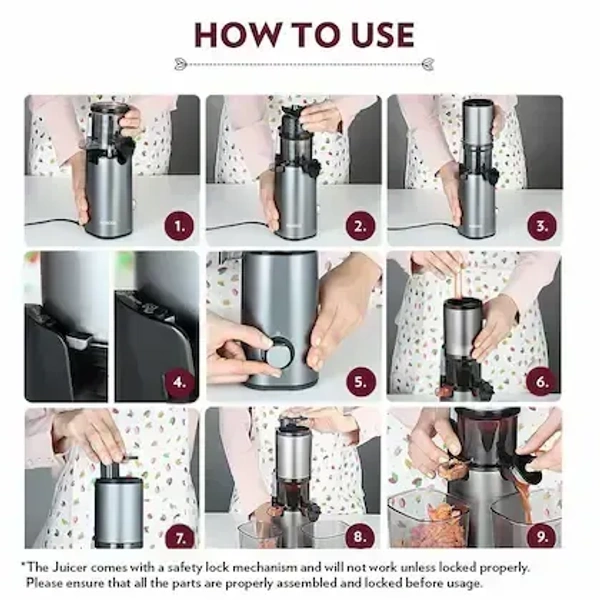 HOW TO USE

1.

2.

3.

4.

5.

6.

7.

8.

9.

*The Juicer comes with a safety lock mechanism and will not work unless locked properly. Please ensure that all the parts are properly assembled and locked before usage.