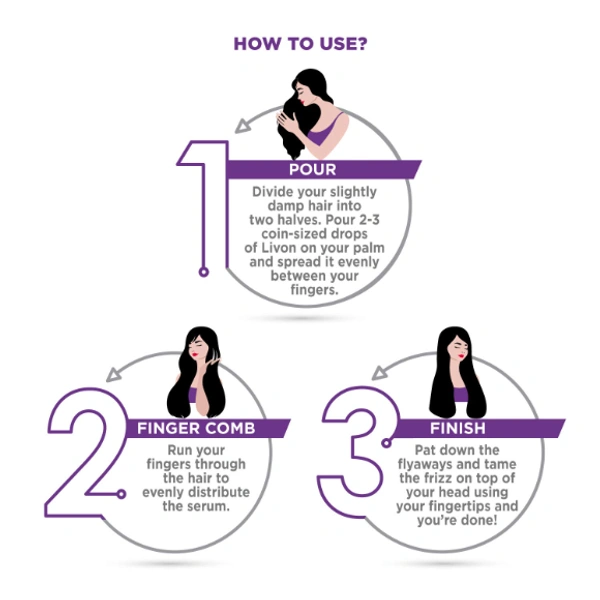 HOW TO USE?

1

POUR

Divide your slightly damp hair into two halves. Pour 2-3 coin-sized drops of Livon on your palm and spread it evenly between your fingers.

2

FINGER COMB

Run your fingers through the hair to evenly distribute the serum.

3

FINISH

Pat down the flyaways and tame the frizz on top of your head using your fingertips and you're done!