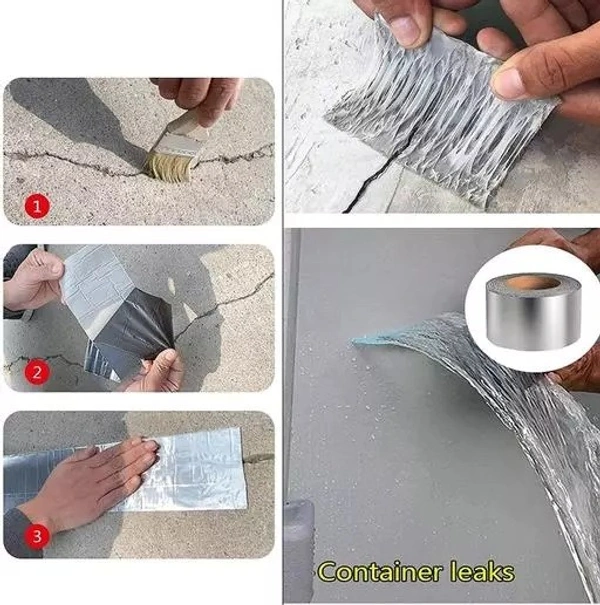 1

2

3

Container leaks