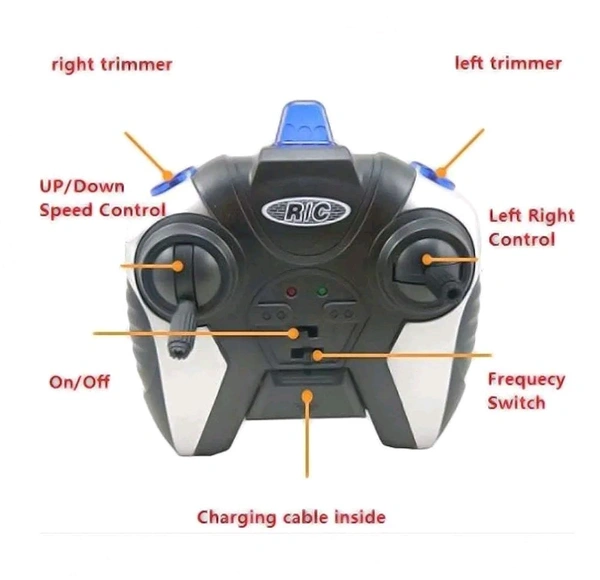 right trimmer

left trimmer

UP/Down Speed Control

R/C

Left Right Control

On/Off

Frequecy Switch

Charging cable inside