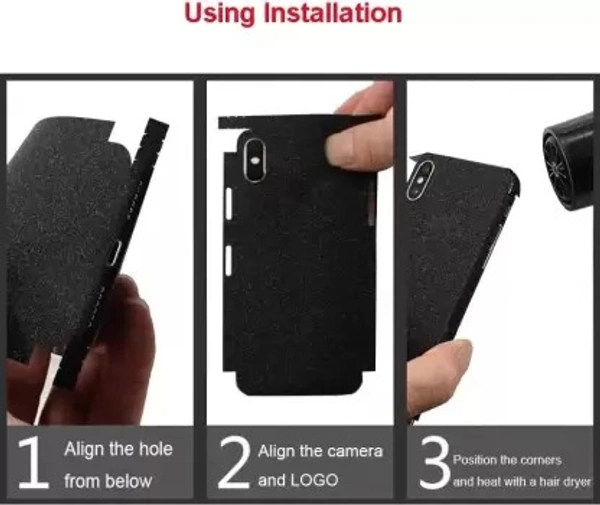 Using Installation

1 Align the hole from below

2 Align the camera and LOGO

3 Position the corners and heat with a hair dryer