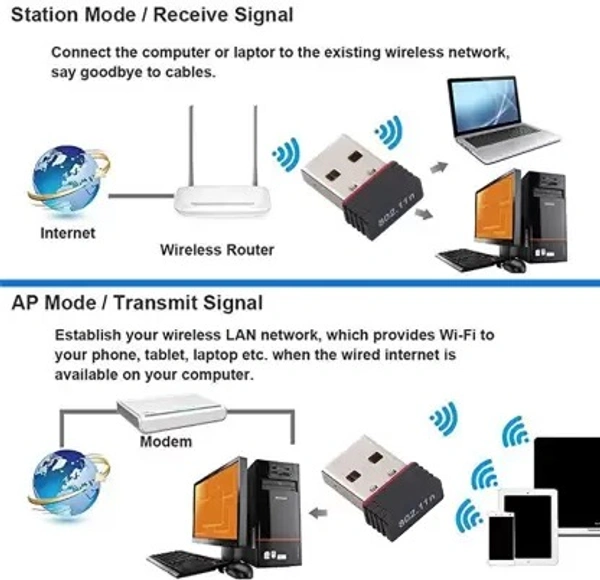 Station Mode / Receive Signal

Connect the computer or laptor to the existing wireless network, say goodbye to cables.

Internet

Wireless Router

802.11n

AP Mode / Transmit Signal

Establish your wireless LAN network, which provides Wi-Fi to your phone, tablet, laptop etc. when the wired internet is available on your computer.

Modem

802.11n