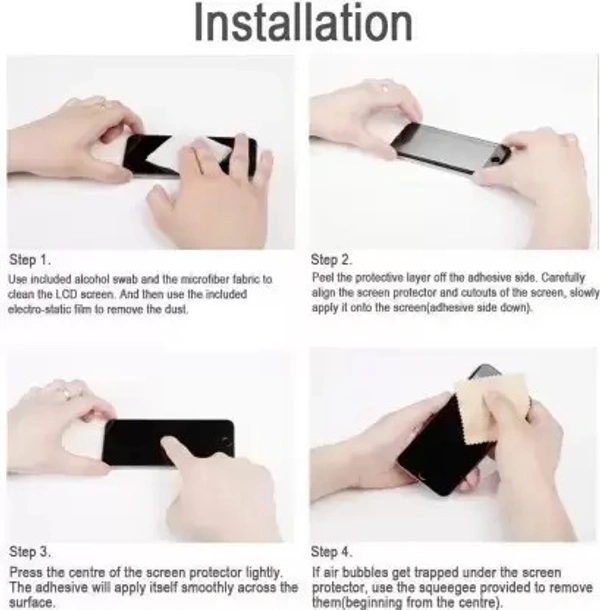 Installation

Step 1.

Use included alcohol swab and the microfiber fabric to clean the LCD screen. And then use the included electro-static film to remove the dust.

Step 2.

Peel the protective layer off the adhesive side. Carefully align the screen protector and cutouts of the screen, slowly apply it onto the screen(adhesive side down).

Step 3.

Press the centre of the screen protector lightly. The adhesive will apply itself smoothly across the surface.

Step 4.

If air bubbles get trapped under the screen protector, use the squeegee provided to remove them(beginning from the centre).