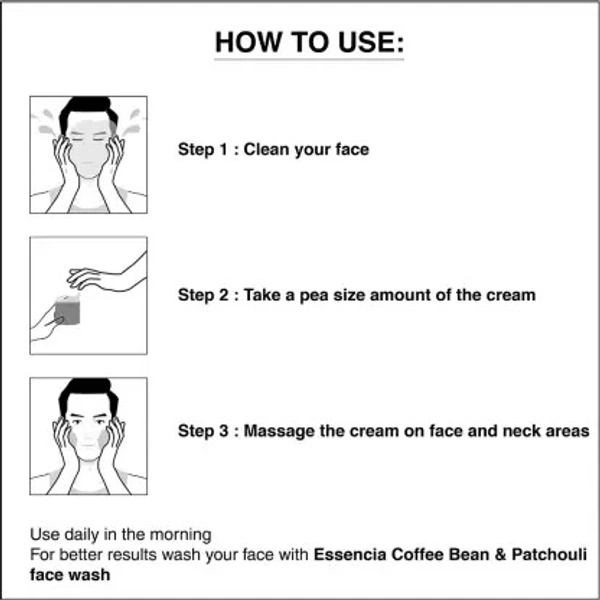 HOW TO USE:

Step 1 : Clean your face

Step 2 : Take a pea size amount of the cream

Step 3 : Massage the cream on face and neck areas

Use daily in the morning
For better results wash your face with Essencia Coffee Bean & Patchouli face wash