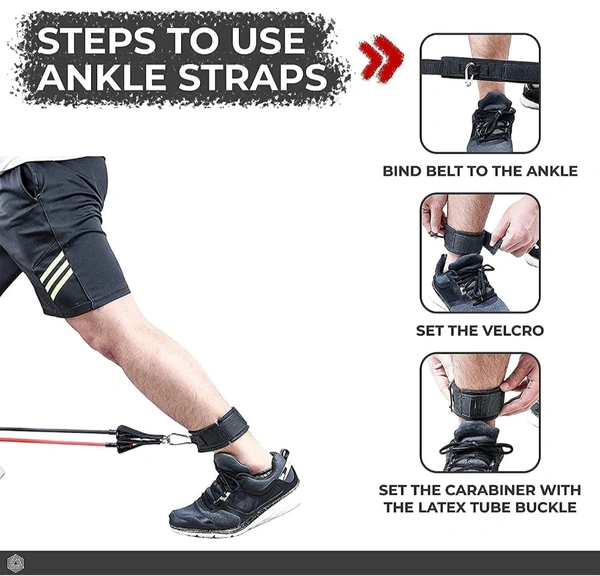 STEPS TO USE ANKLE STRAPS

BIND BELT TO THE ANKLE

SET THE VELCRO

SET THE CARABINER WITH THE LATEX TUBE BUCKLE