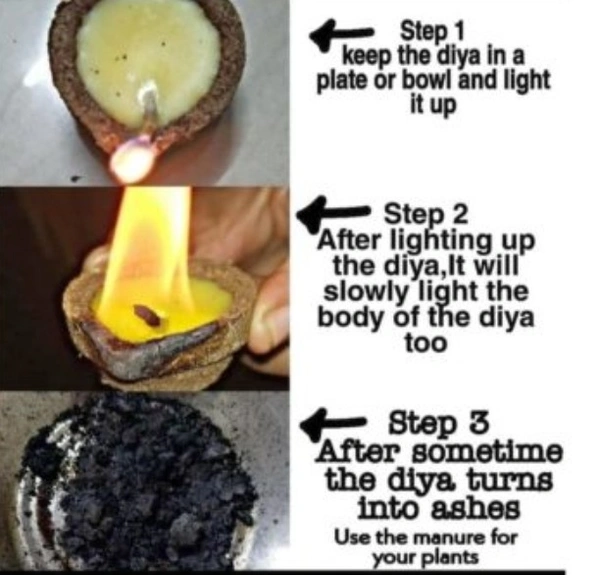 Step 1
keep the diya in a plate or bowl and light it up

Step 2
After lighting up the diya,It will slowly light the body of the diya too

Step 3
After sometime the diya turns into ashes
Use the manure for your plants