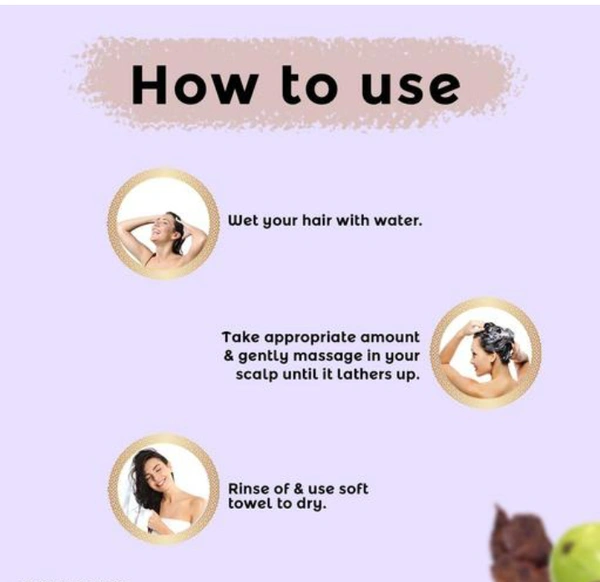 How to use

Wet your hair with water.

Take appropriate amount & gently massage in your scalp until it lathers up.

Rinse of & use soft towel to dry.