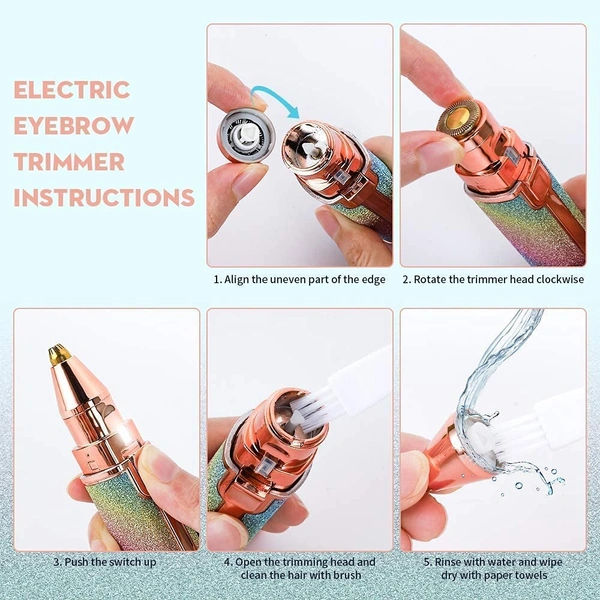 ELECTRIC EYEBROW TRIMMER INSTRUCTIONS

1. Align the uneven part of the edge

2. Rotate the trimmer head clockwise

3. Push the switch up

4. Open the trimming head and clean the hair with brush

5. Rinse with water and wipe dry with paper towels